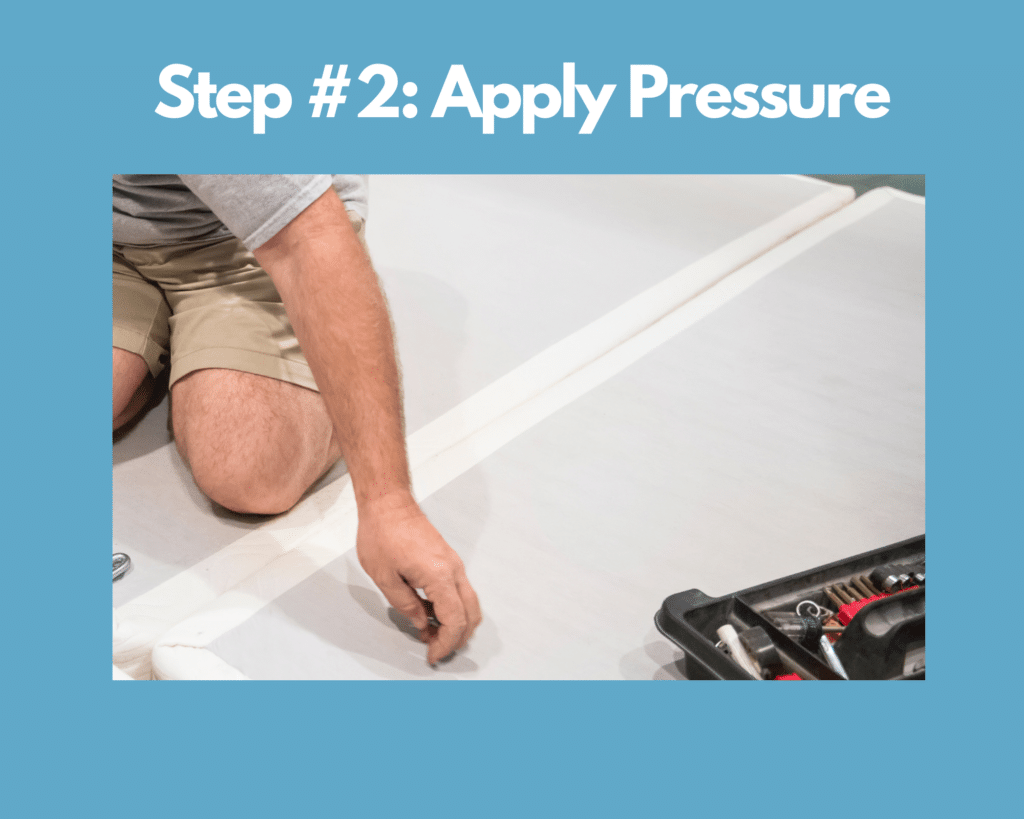 Step #2: Apply Pressure